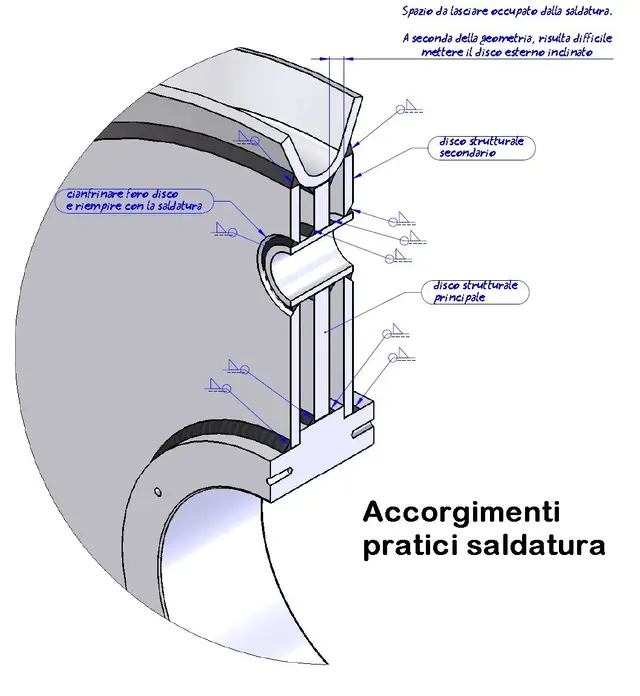 Spazio da lasciare occupato dalla saldatura.

A seconda della geometria, risulta difficile mettere il disco esterno inclinato

disco strutturale secondario

cianfrinare foro disco e riempire con la saldatura

disco strutturale principale

Accorgimenti pratici saldatura